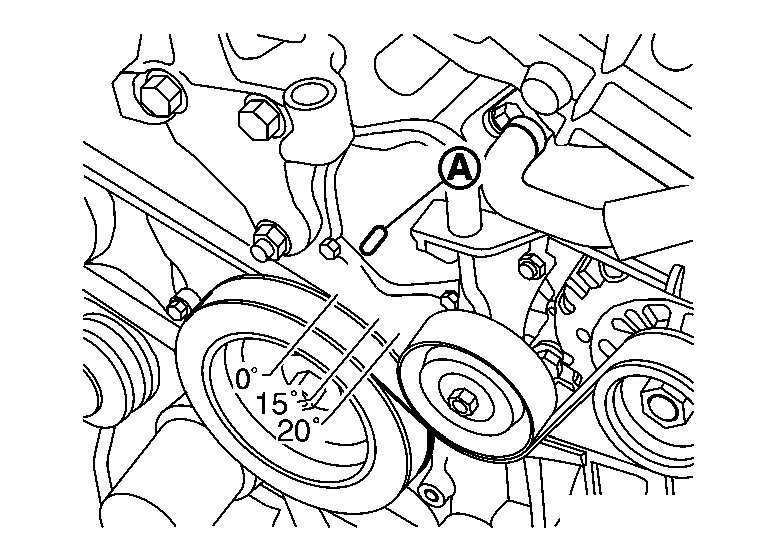 A
0°
15°
20°