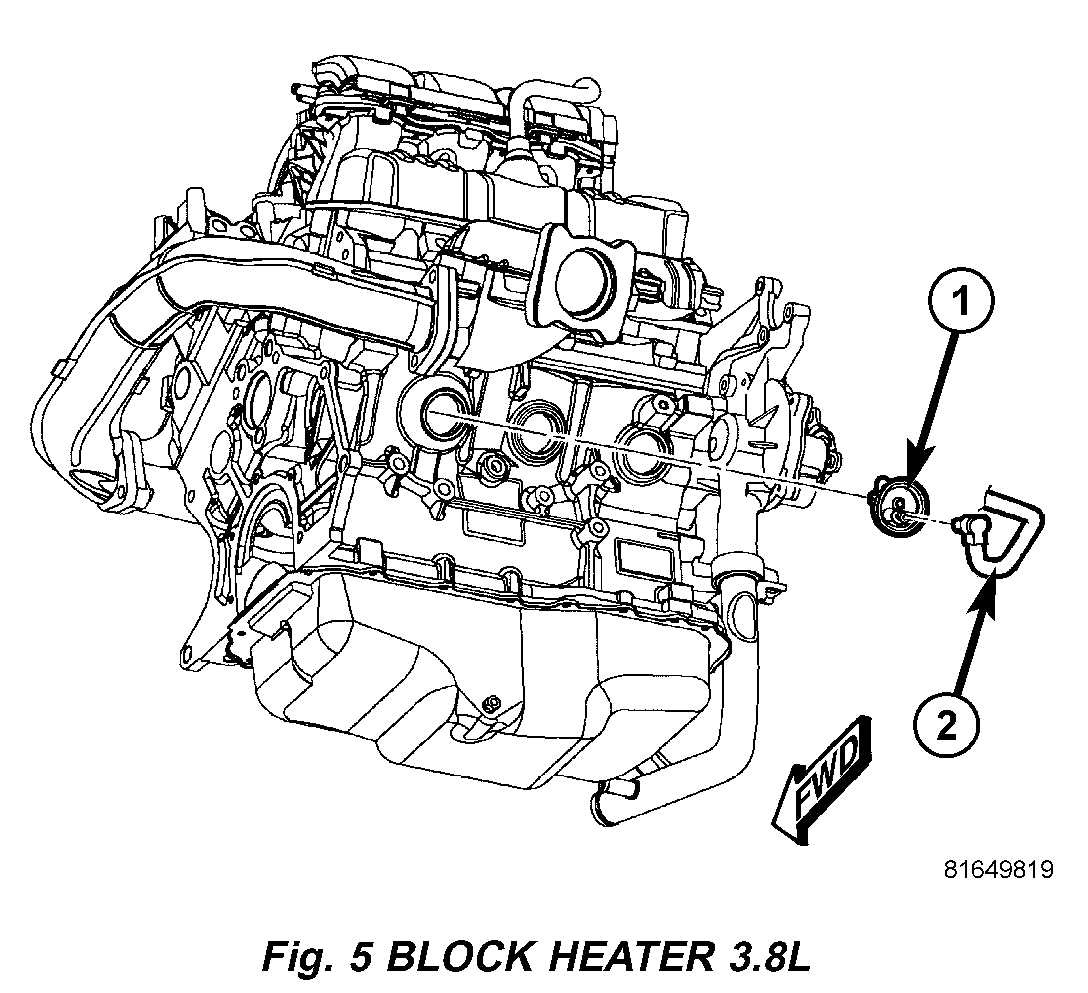 1

2

FWD

81649819

Fig. 5 BLOCK HEATER 3.8L