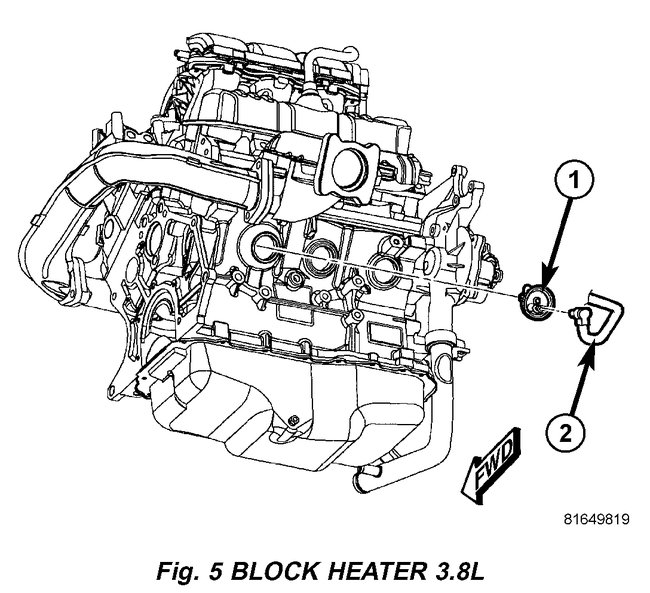 1

2

FWD

81649819

Fig. 5 BLOCK HEATER 3.8L