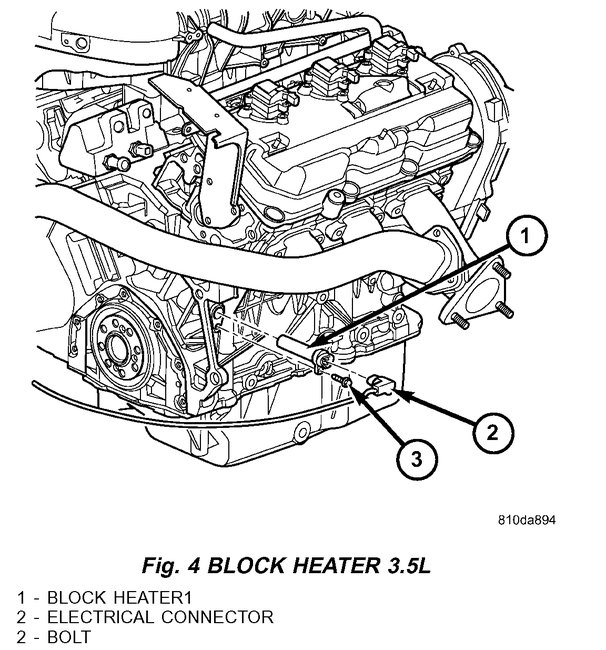 1
2
3
810da894

Fig. 4 BLOCK HEATER 3.5L

1 - BLOCK HEATER1
2 - ELECTRICAL CONNECTOR
2 - BOLT