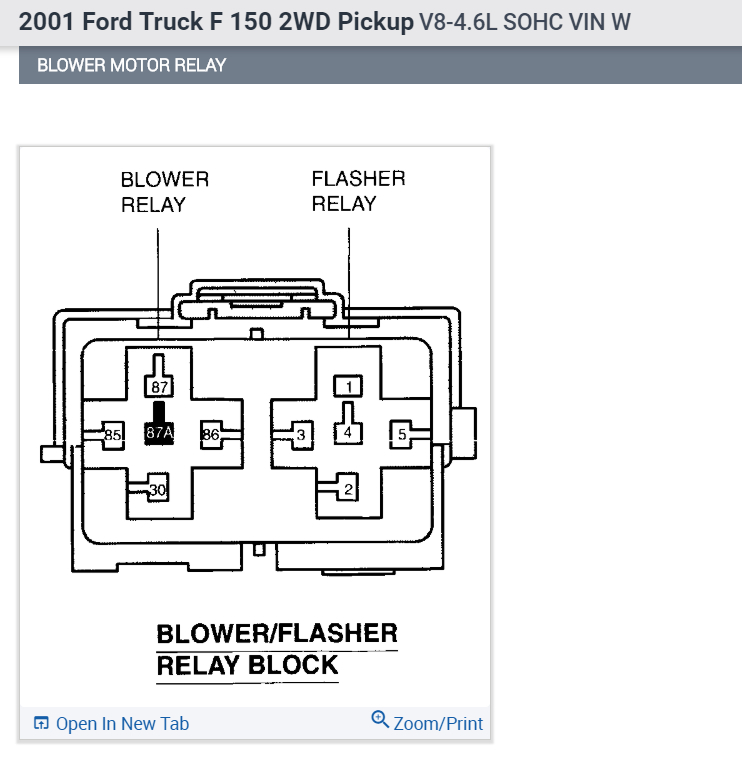 2001 Ford Truck F 150 2WD Pickup V8-4.6L SOHC VIN W

BLOWER MOTOR RELAY

BLOWER RELAY

FLASHER RELAY

87

85

87A

86

30

1

3

4

5

2

BLOWER/FLASHER RELAY BLOCK

Open In New Tab

Zoom/Print