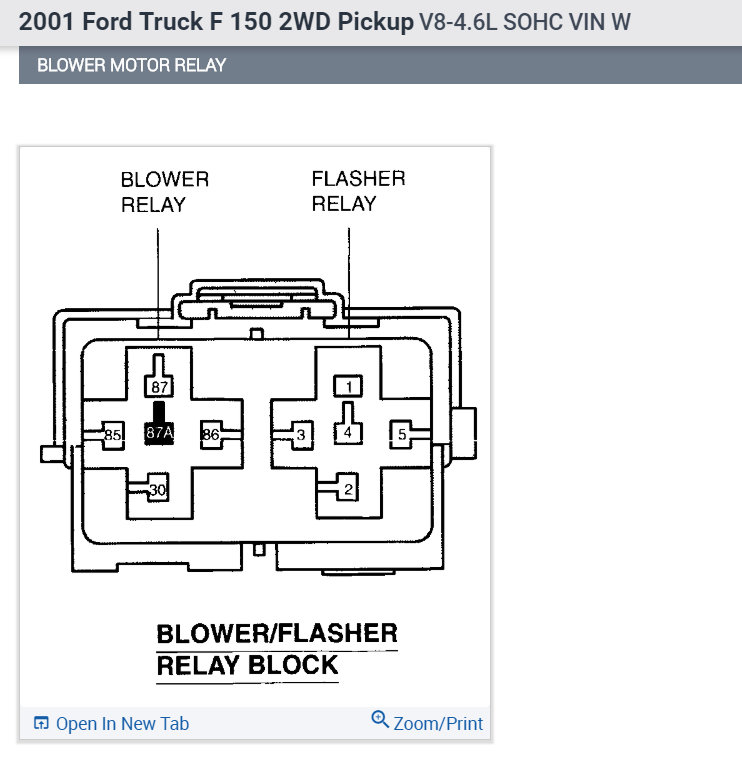 2001 Ford Truck F 150 2WD Pickup V8-4.6L SOHC VIN W

BLOWER MOTOR RELAY

BLOWER RELAY

FLASHER RELAY

87

85

87A

86

30

1

3

4

5

2

BLOWER/FLASHER RELAY BLOCK

Open In New Tab

Zoom/Print