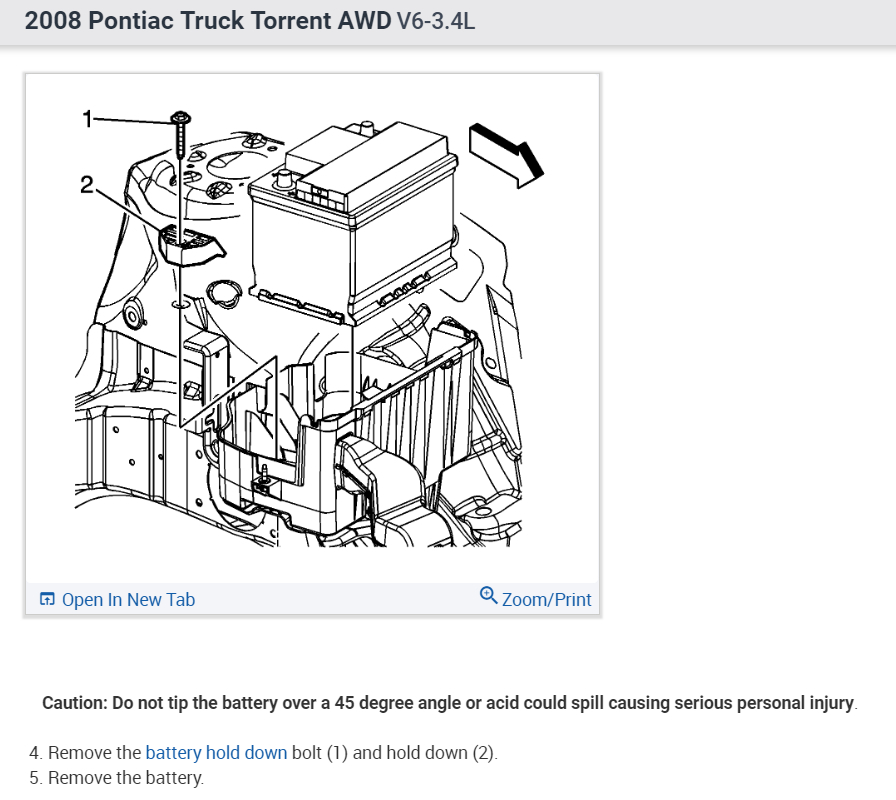 2008 Pontiac Truck Torrent AWD V6-3.4L

1

2

Open In New Tab

Zoom/Print

Caution: Do not tip the battery over a 45 degree angle or acid could spill causing serious personal injury.

4. Remove the battery hold down bolt (1) and hold down (2).
5. Remove the battery.