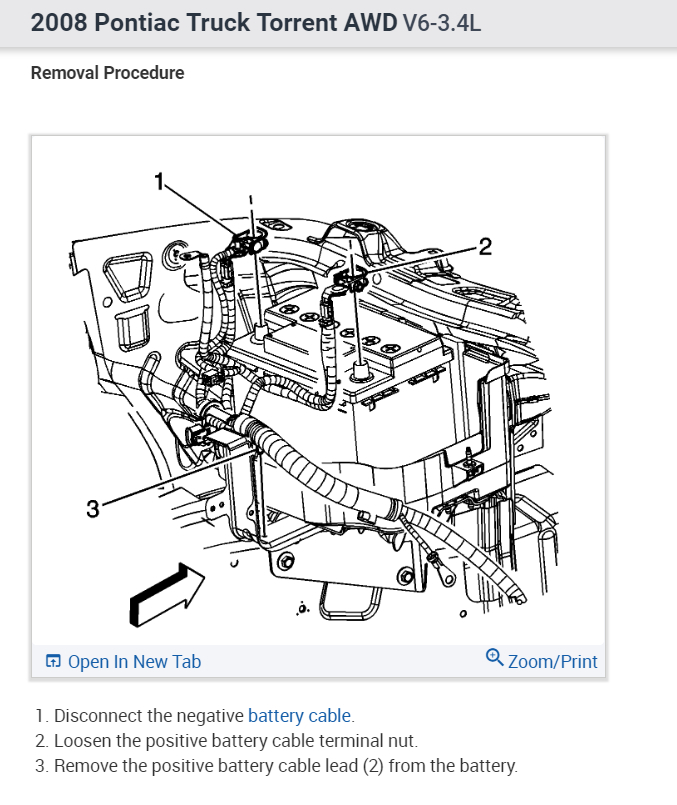 2008 Pontiac Truck Torrent AWD V6-3.4L

Removal Procedure

1

2

3

Open In New Tab

Zoom/Print

1. Disconnect the negative battery cable.
2. Loosen the positive battery cable terminal nut.
3. Remove the positive battery cable lead (2) from the battery.