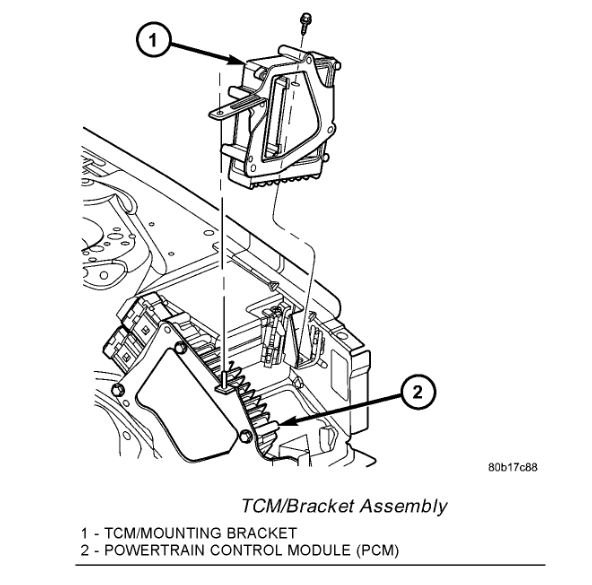 1

2

80b17c88

TCM/Bracket Assembly

1 - TCM/MOUNTING BRACKET
2 - POWERTRAIN CONTROL MODULE (PCM)