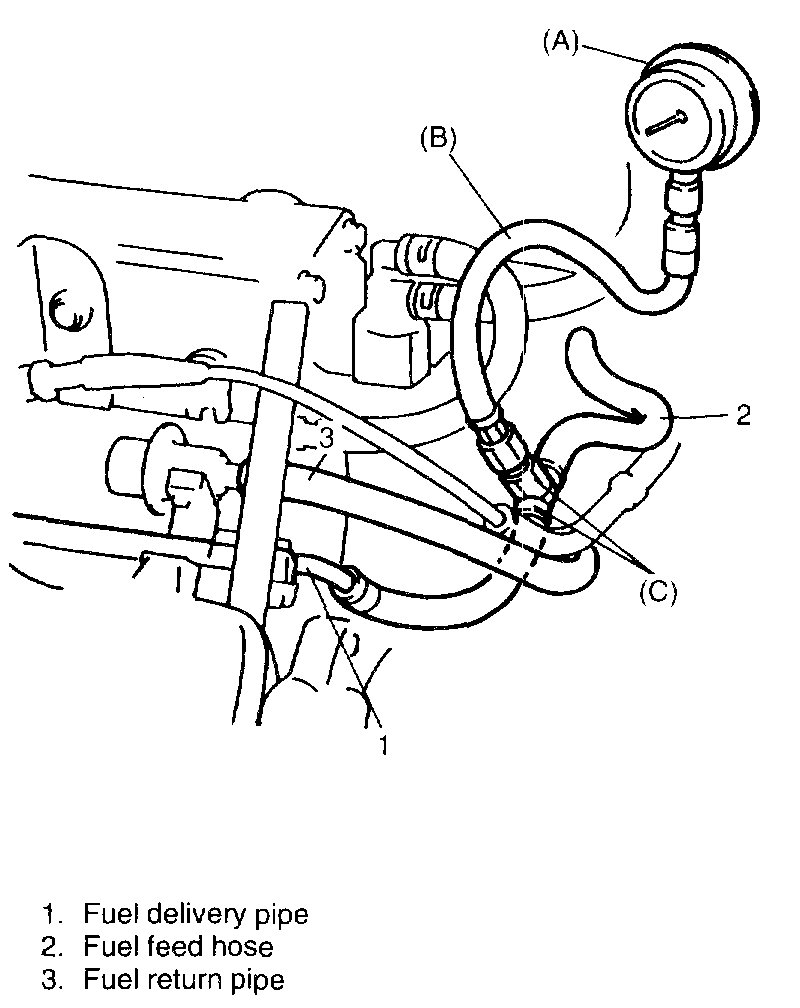 (A)

(B)

3

2

(C)

1

1. Fuel delivery pipe
2. Fuel feed hose
3. Fuel return pipe