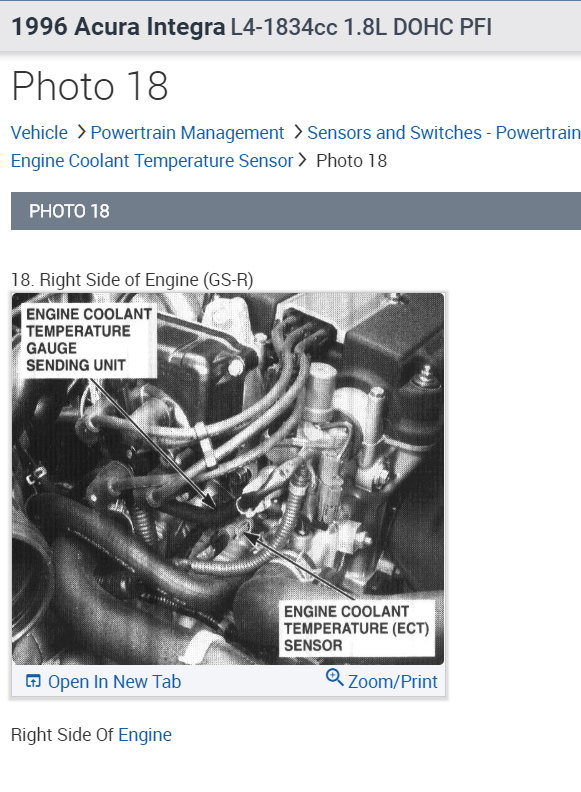 1996 Acura Integra L4-1834cc 1.8L DOHC PFI

Photo 18

Vehicle > Powertrain Management > Sensors and Switches - Powertrain
Engine Coolant Temperature Sensor > Photo 18

PHOTO 18

18. Right Side of Engine (GS-R)

ENGINE COOLANT TEMPERATURE GAUGE SENDING UNIT

ENGINE COOLANT TEMPERATURE (ECT) SENSOR

Open In New Tab

Zoom/Print

Right Side Of Engine