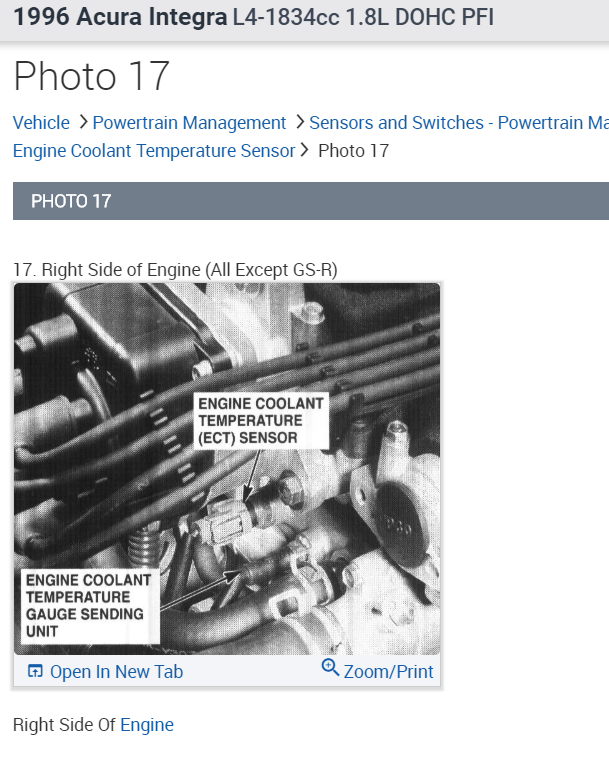 1996 Acura Integra L4-1834cc 1.8L DOHC PFI

Photo 17

Vehicle > Powertrain Management > Sensors and Switches - Powertrain Ma
Engine Coolant Temperature Sensor > Photo 17

PHOTO 17

17. Right Side of Engine (All Except GS-R)

ENGINE COOLANT TEMPERATURE (ECT) SENSOR

ENGINE COOLANT TEMPERATURE GAUGE SENDING UNIT

Open In New Tab
Zoom/Print

Right Side Of Engine