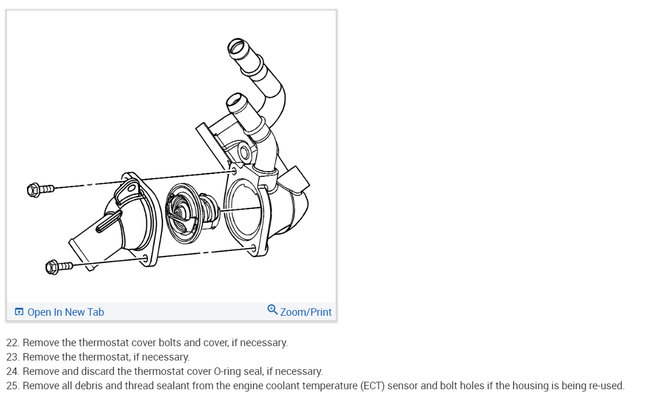 Open In New Tab
Zoom/Print

22. Remove the thermostat cover bolts and cover, if necessary.
23. Remove the thermostat, if necessary.
24. Remove and discard the thermostat cover O-ring seal, if necessary.
25. Remove all debris and thread sealant from the engine coolant temperature (ECT) sensor and bolt holes if the housing is being re-used.