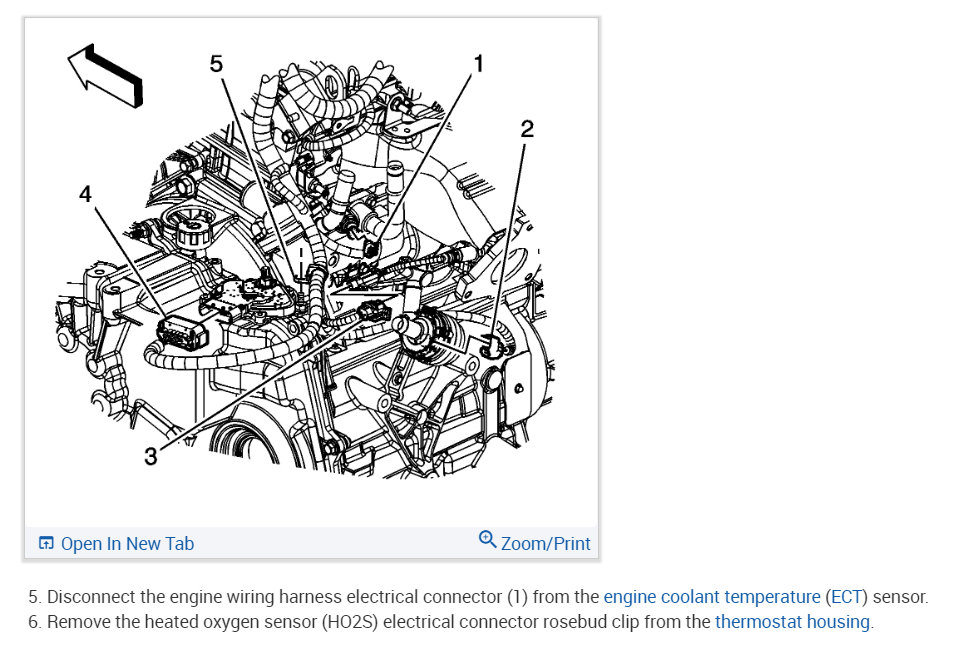 5

1

2

4

3

Open In New Tab

Zoom/Print

5. Disconnect the engine wiring harness electrical connector (1) from the engine coolant temperature (ECT) sensor.
6. Remove the heated oxygen sensor (HO2S) electrical connector rosebud clip from the thermostat housing.