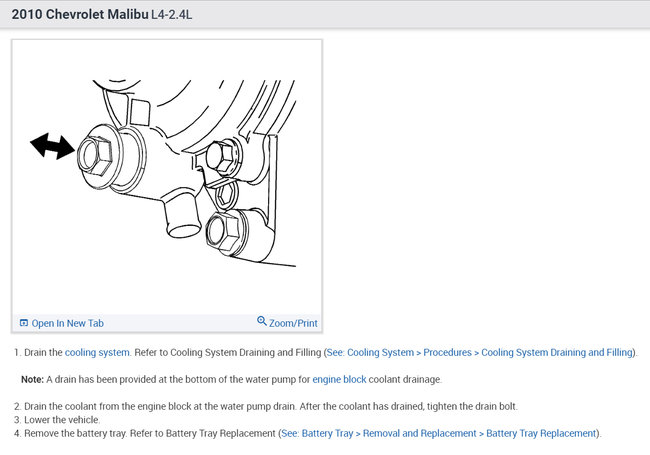 2010 Chevrolet Malibu L4-2.4L

Open In New Tab

Zoom/Print

1. Drain the cooling system. Refer to Cooling System Draining and Filling (See: Cooling System > Procedures > Cooling System Draining and Filling).

Note: A drain has been provided at the bottom of the water pump for engine block coolant drainage.

2. Drain the coolant from the engine block at the water pump drain. After the coolant has drained, tighten the drain bolt.
3. Lower the vehicle.
4. Remove the battery tray. Refer to Battery Tray Replacement (See: Battery Tray > Removal and Replacement > Battery Tray Replacement).