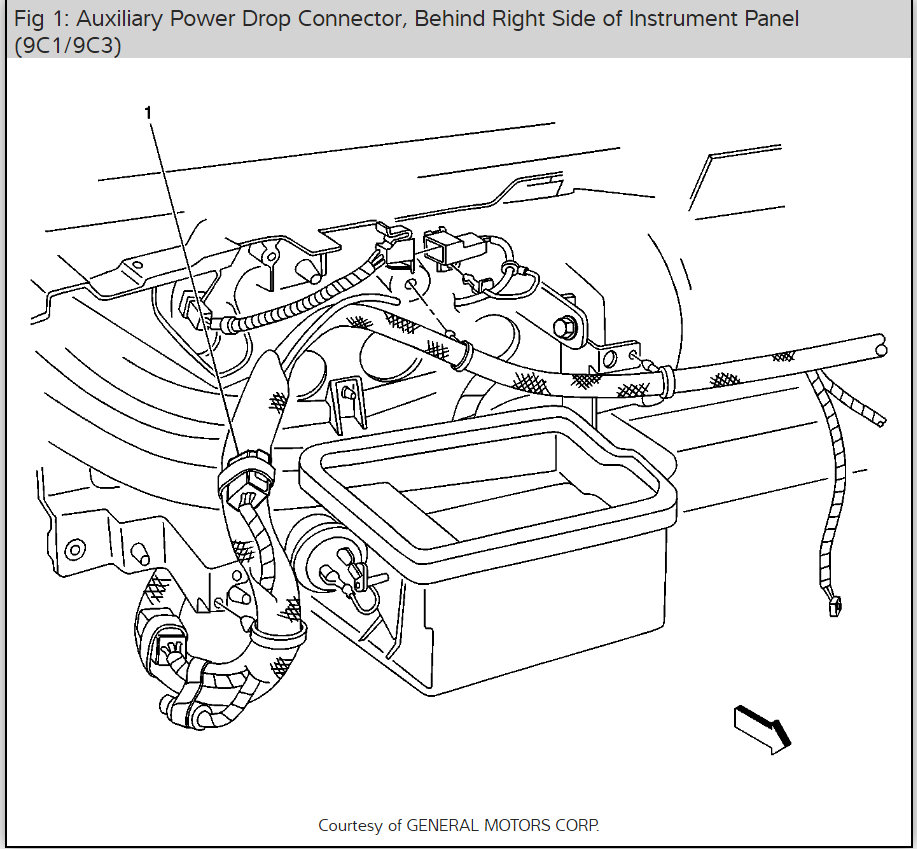 Fig 1: Auxiliary Power Drop Connector, Behind Right Side of Instrument Panel (9C1/9C3)

1

Courtesy of GENERAL MOTORS CORP.