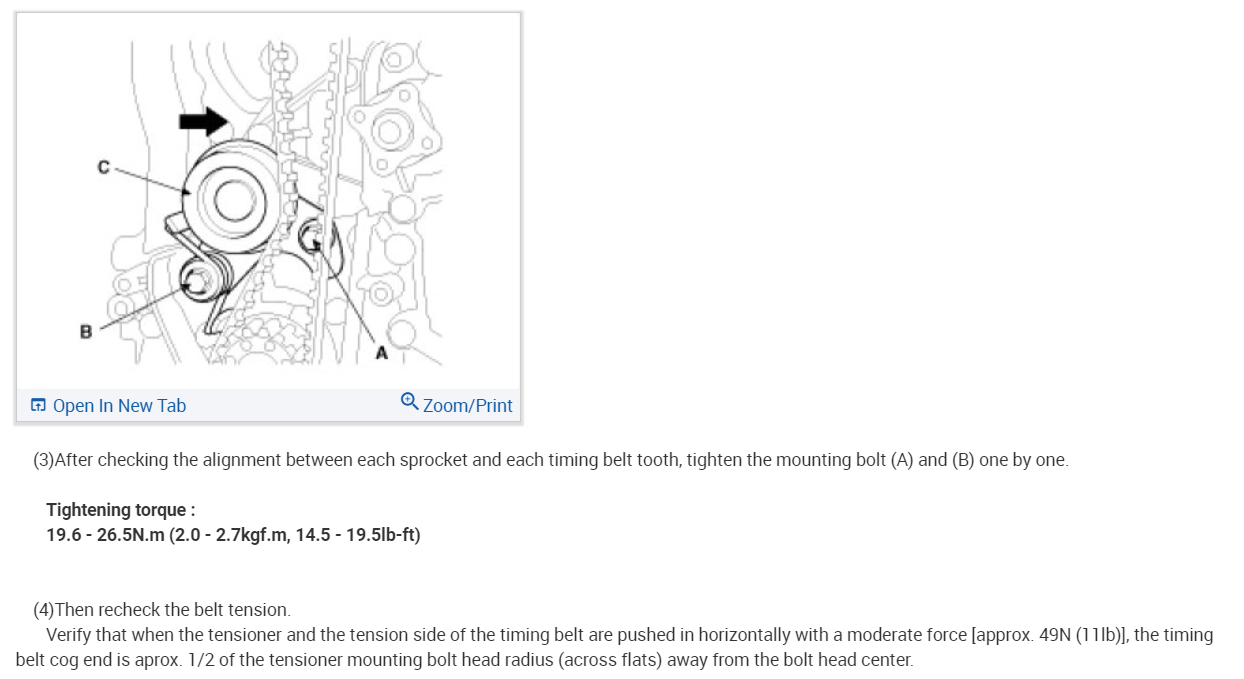 C

B

A

Open In New Tab

Zoom/Print

(3)After checking the alignment between each sprocket and each timing belt tooth, tighten the mounting bolt (A) and (B) one by one.

Tightening torque :
19.6 - 26.5N.m (2.0 - 2.7kgf.m, 14.5 - 19.5lb-ft)

(4)Then recheck the belt tension.
Verify that when the tensioner and the tension side of the timing belt are pushed in horizontally with a moderate force [approx. 49N (11lb)], the timing belt cog end is aprox. 1/2 of the tensioner mounting bolt head radius (across flats) away from the bolt head center.