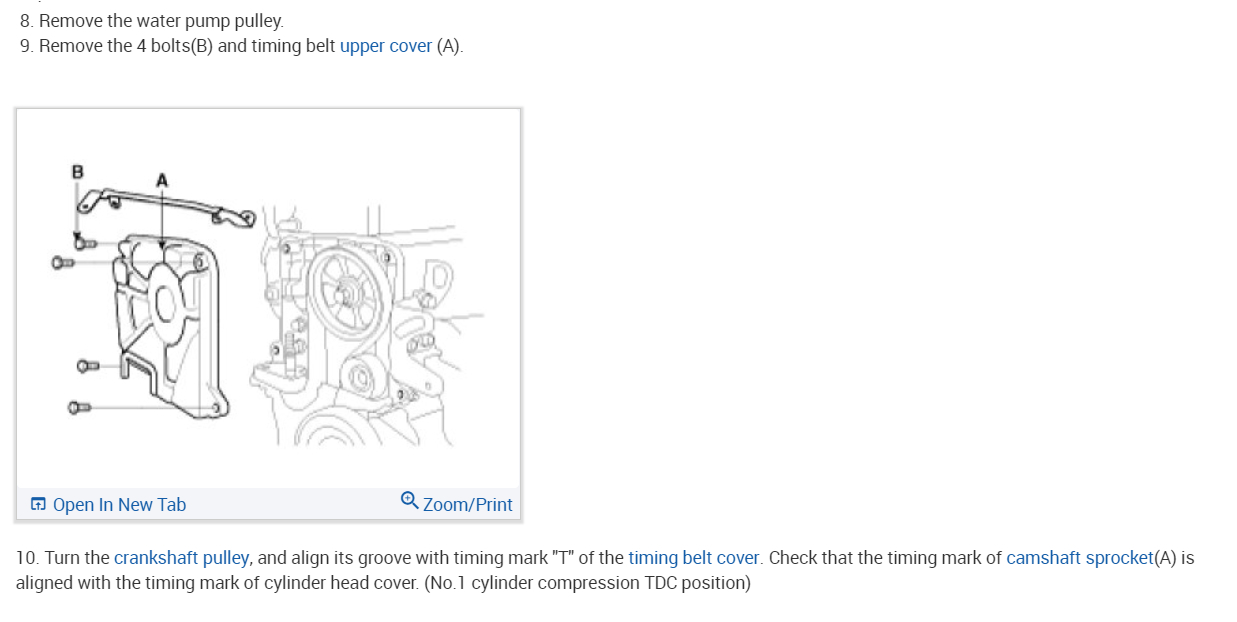 8. Remove the water pump pulley.
9. Remove the 4 bolts(B) and timing belt upper cover (A).

B
A

Open In New Tab
Zoom/Print

10. Turn the crankshaft pulley, and align its groove with timing mark "T" of the timing belt cover. Check that the timing mark of camshaft sprocket(A) is aligned with the timing mark of cylinder head cover. (No.1 cylinder compression TDC position)