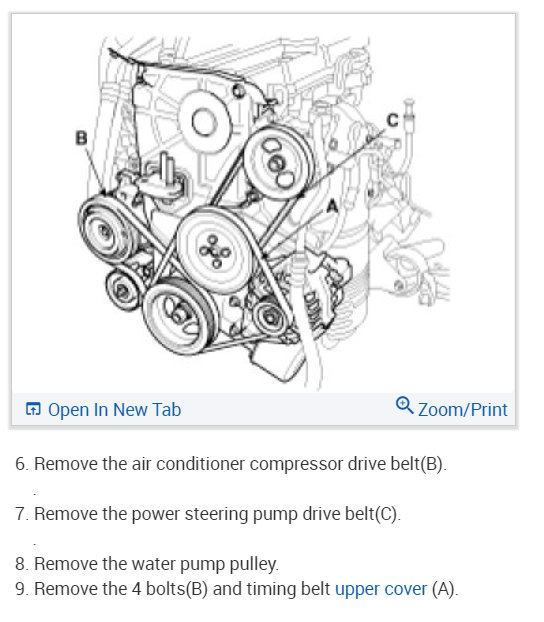 B

C

A

Open In New Tab

Zoom/Print

6. Remove the air conditioner compressor drive belt(B).

.

7. Remove the power steering pump drive belt(C).

.

8. Remove the water pump pulley.

9. Remove the 4 bolts(B) and timing belt upper cover (A).