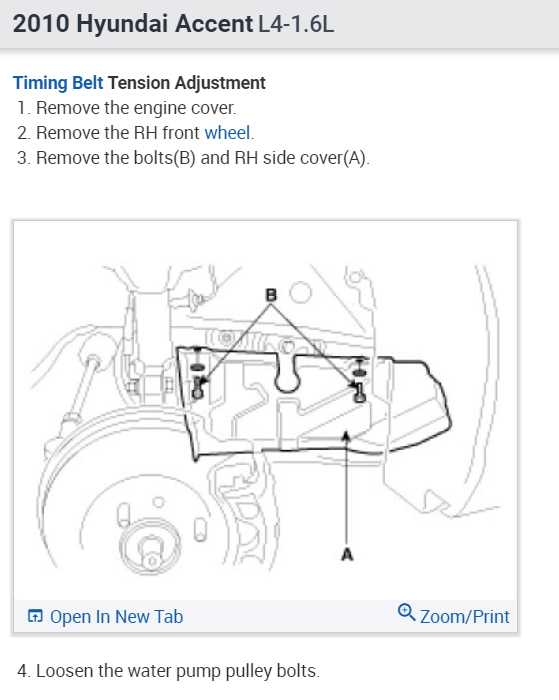 2010 Hyundai Accent L4-1.6L

Timing Belt Tension Adjustment
1. Remove the engine cover.
2. Remove the RH front wheel.
3. Remove the bolts(B) and RH side cover(A).

B

A

Open In New Tab
Zoom/Print

4. Loosen the water pump pulley bolts.