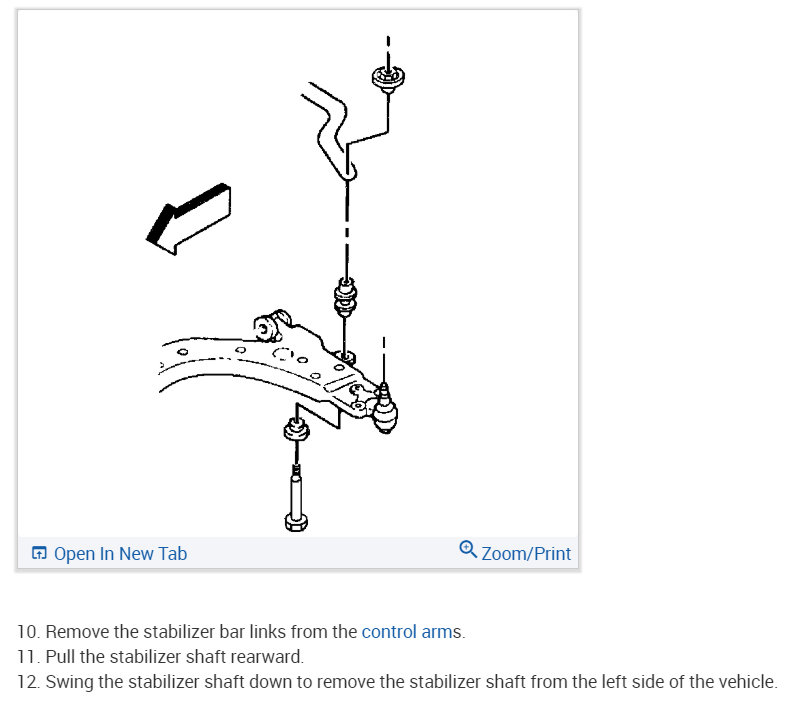 Open In New Tab

Zoom/Print

10. Remove the stabilizer bar links from the control arms.
11. Pull the stabilizer shaft rearward.
12. Swing the stabilizer shaft down to remove the stabilizer shaft from the left side of the vehicle.