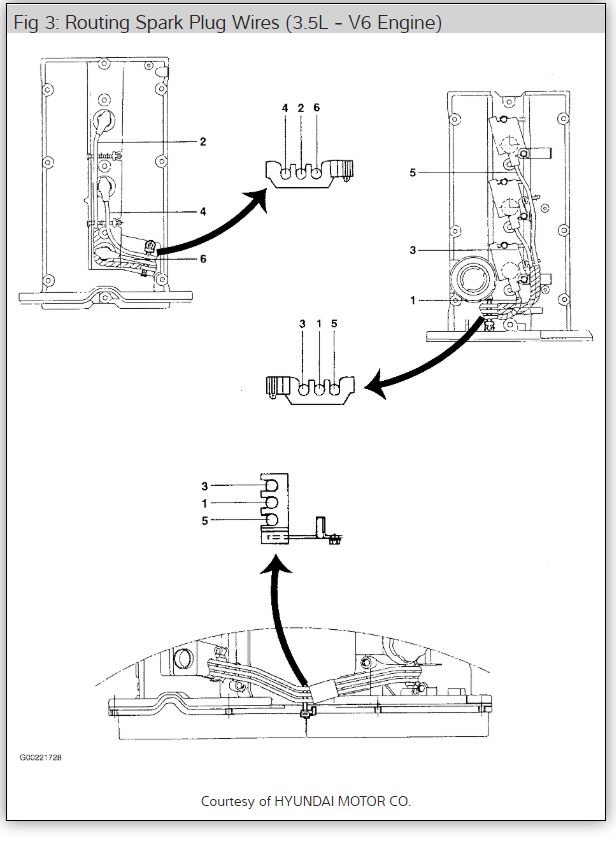 Fig 3: Routing Spark Plug Wires (3.5L - V6 Engine)

2
4
6

4 2 6

5
3
1

3 1 5

3
1
5

G00221728

Courtesy of HYUNDAI MOTOR CO.