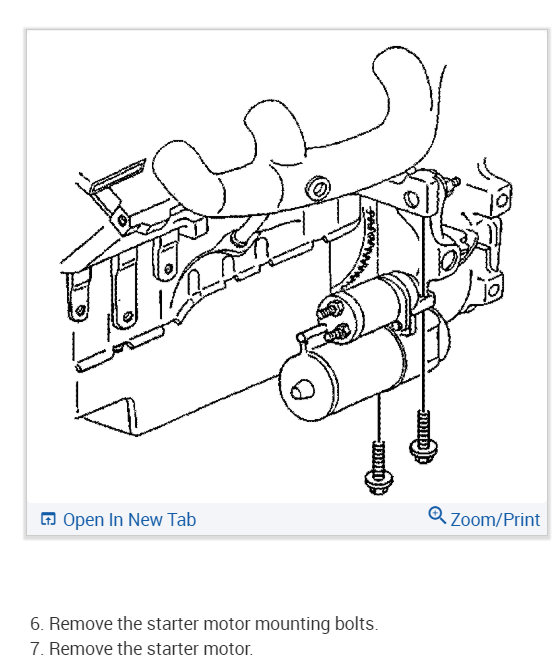 Open In New Tab

Zoom/Print

6. Remove the starter motor mounting bolts.
7. Remove the starter motor.