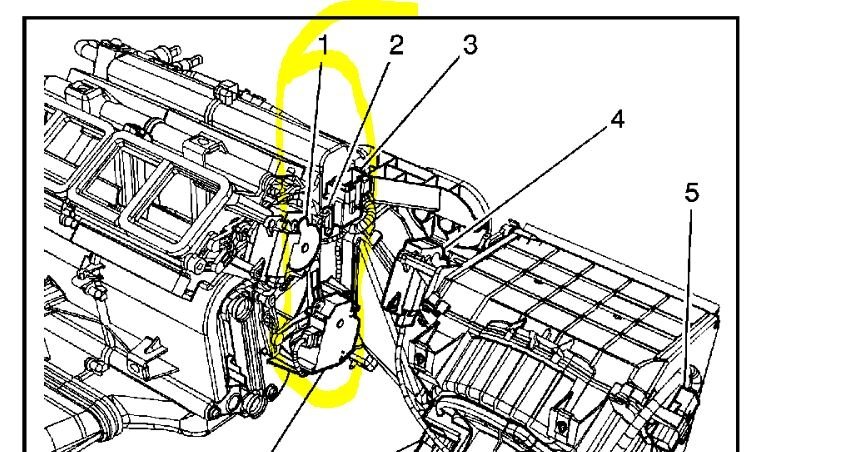 1
2
3
4
5