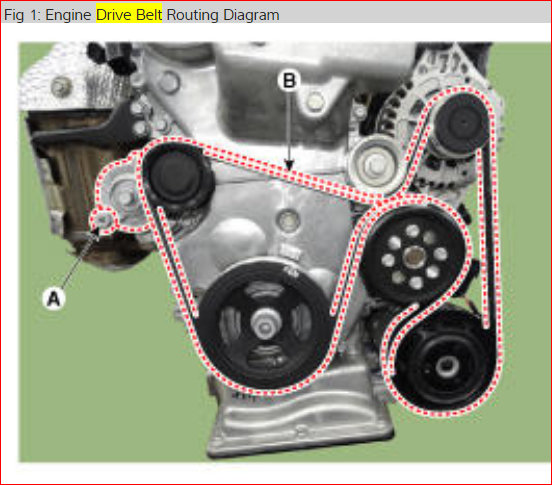 Fig 1: Engine Drive Belt Routing Diagram

B

A