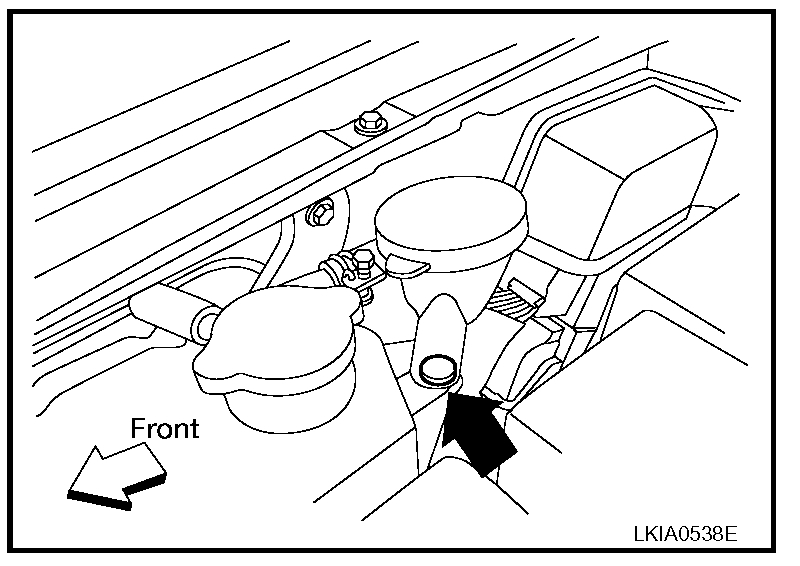 Front

LKIA0538E