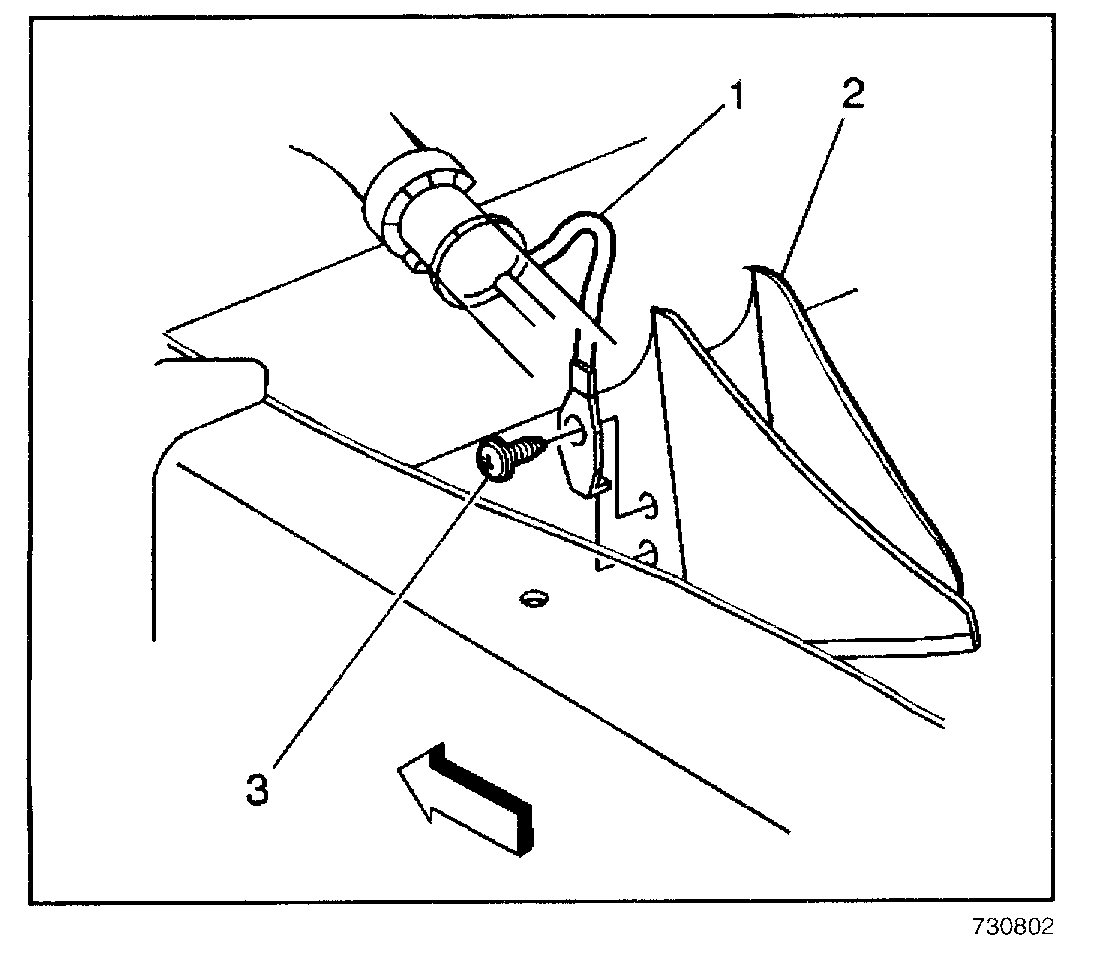 1
2
3
730802