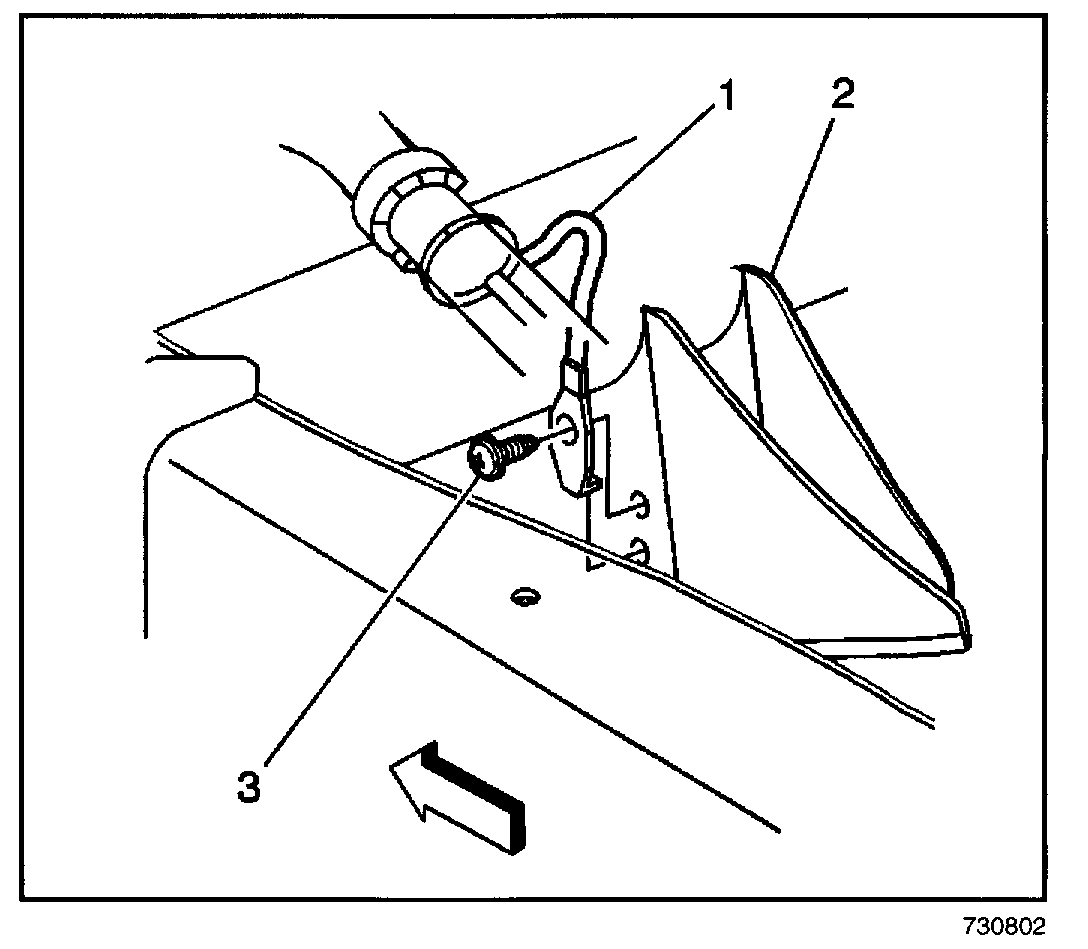 1
2
3
730802