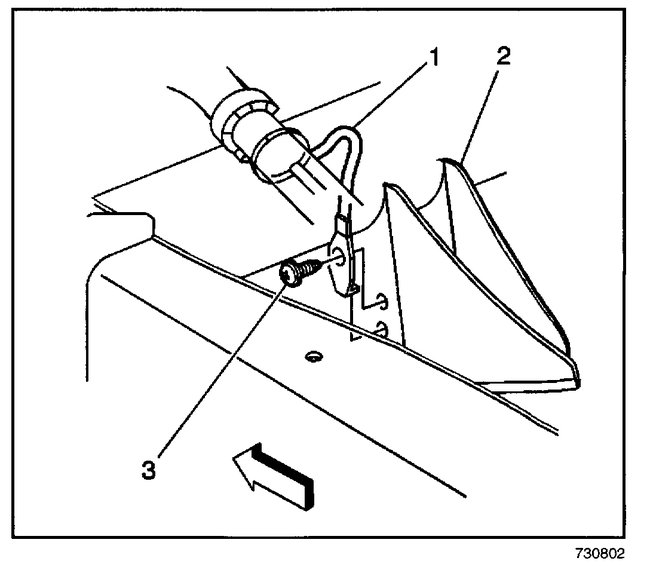 1
2
3
730802