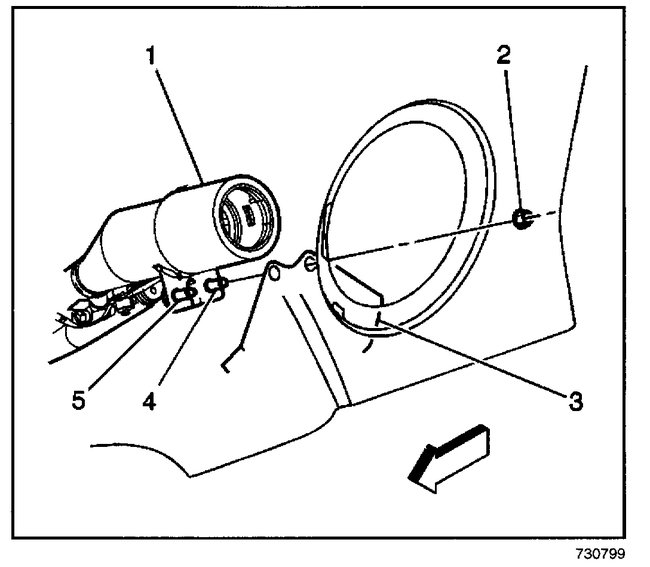 1
2
5
4
3
730799