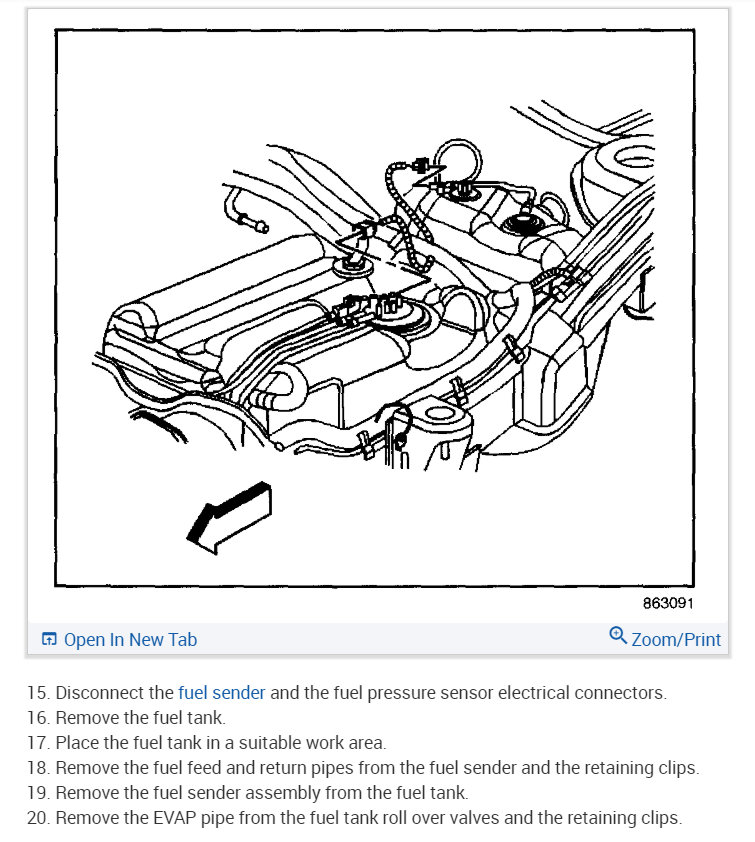 863091

Open In New Tab

Zoom/Print

15. Disconnect the fuel sender and the fuel pressure sensor electrical connectors.
16. Remove the fuel tank.
17. Place the fuel tank in a suitable work area.
18. Remove the fuel feed and return pipes from the fuel sender and the retaining clips.
19. Remove the fuel sender assembly from the fuel tank.
20. Remove the EVAP pipe from the fuel tank roll over valves and the retaining clips.