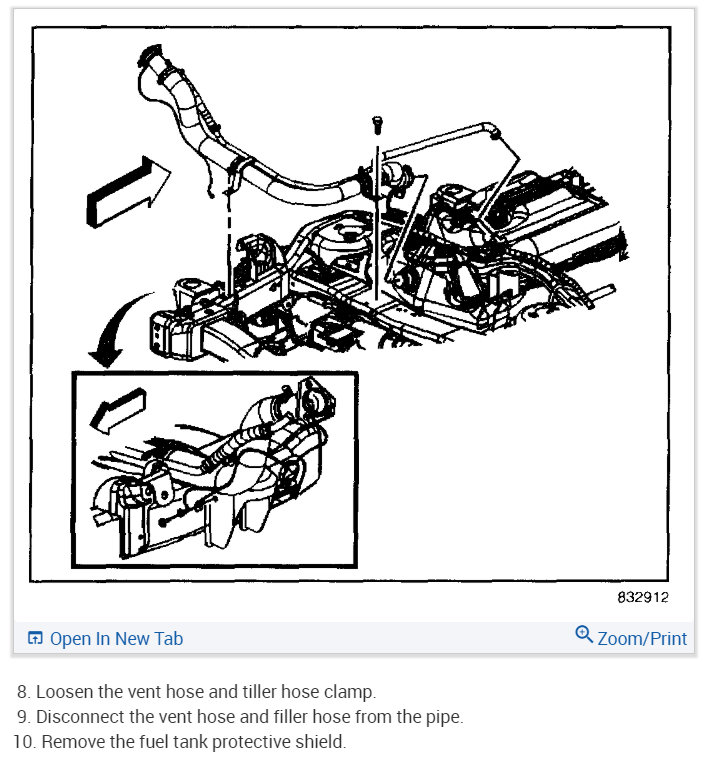 832912

Open In New Tab

Zoom/Print

8. Loosen the vent hose and tiller hose clamp.
9. Disconnect the vent hose and filler hose from the pipe.
10. Remove the fuel tank protective shield.