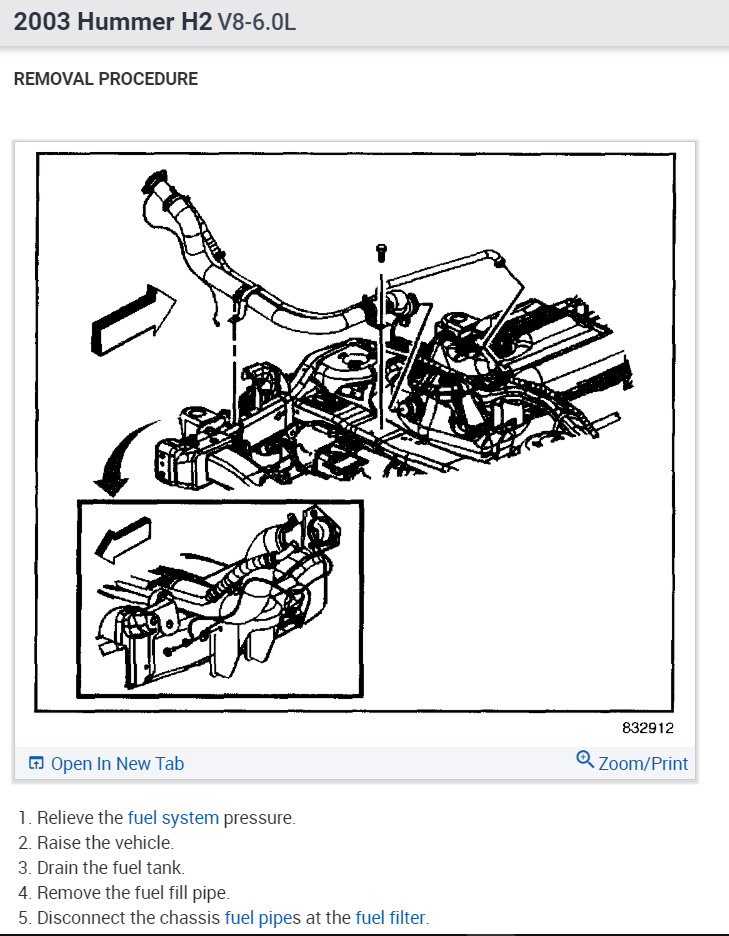 2003 Hummer H2 V8-6.0L

REMOVAL PROCEDURE

832912

Open In New Tab

Zoom/Print

1. Relieve the fuel system pressure.
2. Raise the vehicle.
3. Drain the fuel tank.
4. Remove the fuel fill pipe.
5. Disconnect the chassis fuel pipes at the fuel filter.