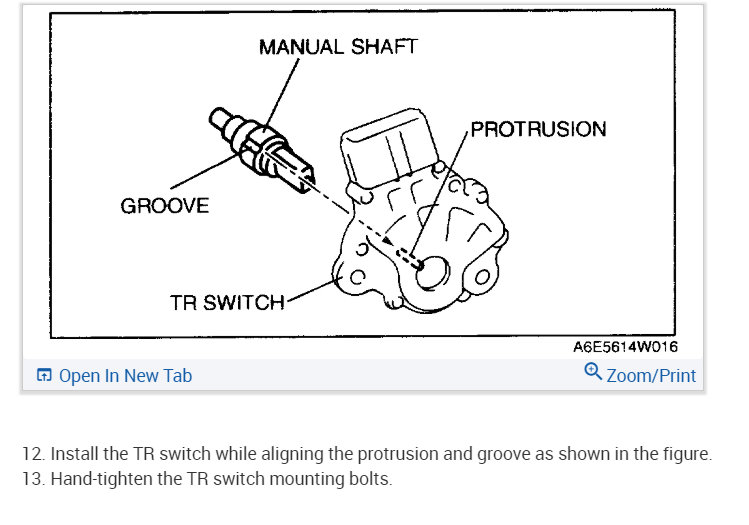 MANUAL SHAFT

PROTRUSION

GROOVE

TR SWITCH

A6E5614W016

Open In New Tab

Zoom/Print

12. Install the TR switch while aligning the protrusion and groove as shown in the figure.
13. Hand-tighten the TR switch mounting bolts.