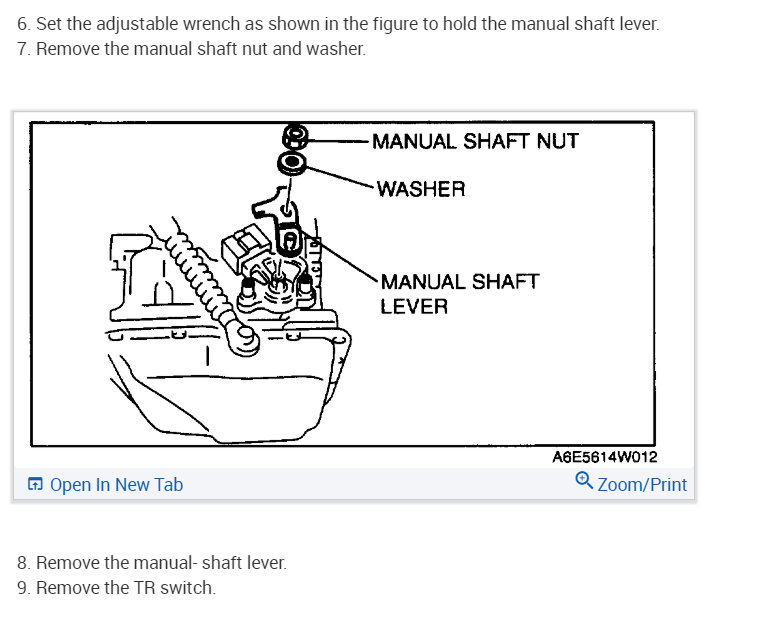 6. Set the adjustable wrench as shown in the figure to hold the manual shaft lever.
7. Remove the manual shaft nut and washer.

MANUAL SHAFT NUT
WASHER
MANUAL SHAFT LEVER
A6E5614W012

Open In New Tab
Zoom/Print

8. Remove the manual- shaft lever.
9. Remove the TR switch.