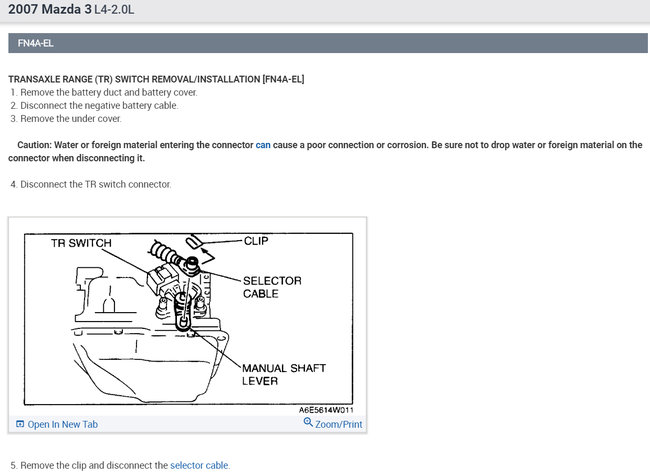 2007 Mazda 3 L4-2.0L

FN4A-EL

TRANSAXLE RANGE (TR) SWITCH REMOVAL/INSTALLATION [FN4A-EL]
1. Remove the battery duct and battery cover.
2. Disconnect the negative battery cable.
3. Remove the under cover.

Caution: Water or foreign material entering the connector can cause a poor connection or corrosion. Be sure not to drop water or foreign material on the connector when disconnecting it.

4. Disconnect the TR switch connector.

TR SWITCH
CLIP
SELECTOR CABLE
MANUAL SHAFT LEVER
A6E5614W011

Open In New Tab
Zoom/Print

5. Remove the clip and disconnect the selector cable.