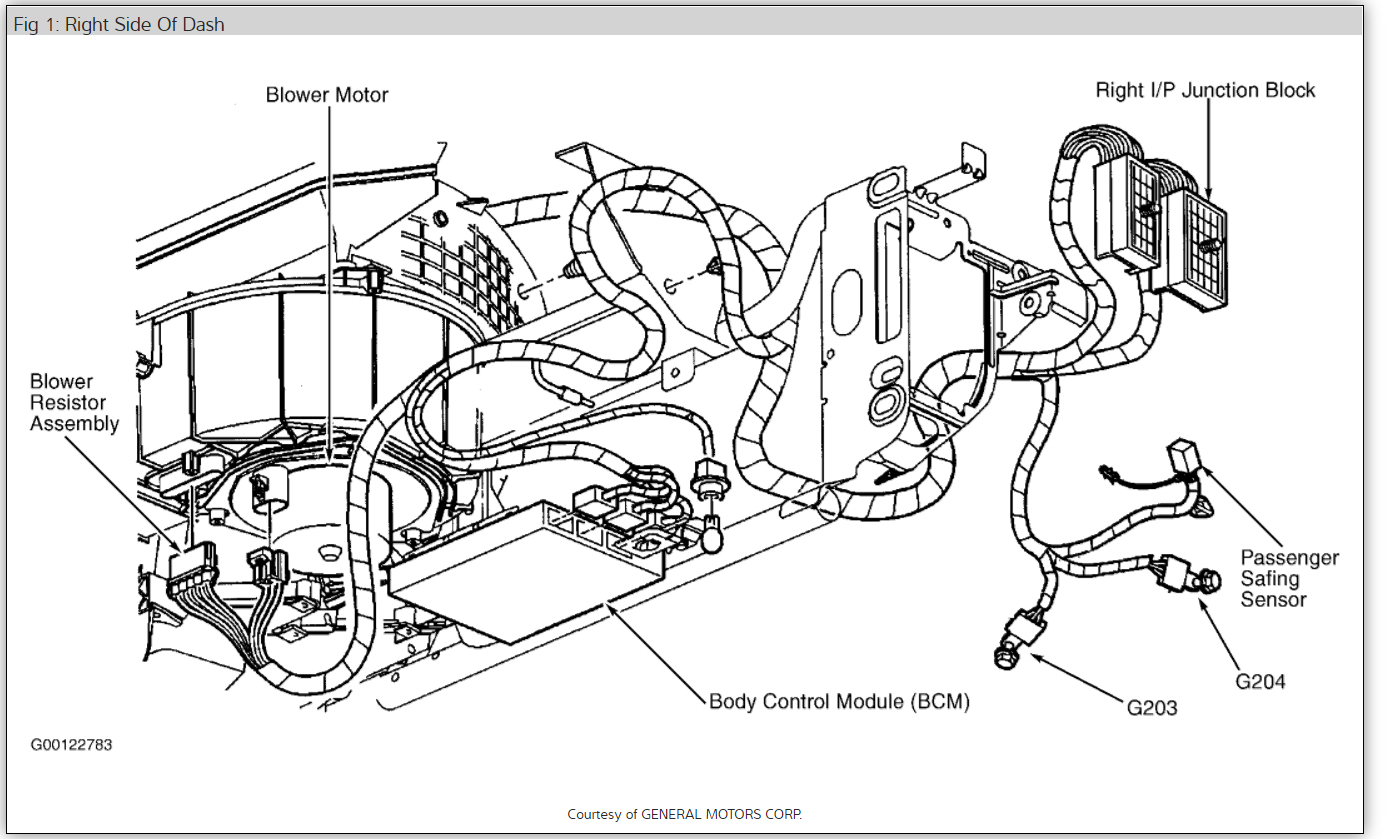 Fig 1: Right Side Of Dash

Blower Motor

Right I/P Junction Block

Blower Resistor Assembly

Passenger Safing Sensor

G204

G203

Body Control Module (BCM)

G00122783

Courtesy of GENERAL MOTORS CORP.