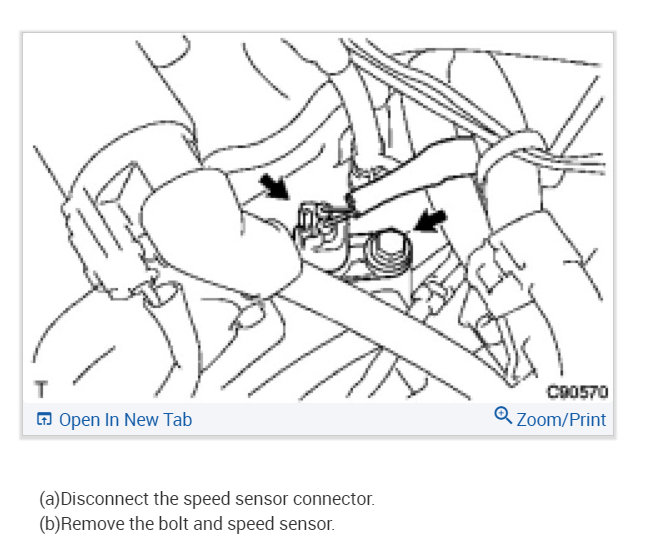 T

C90570

Open In New Tab

Zoom/Print

(a)Disconnect the speed sensor connector.
(b)Remove the bolt and speed sensor.