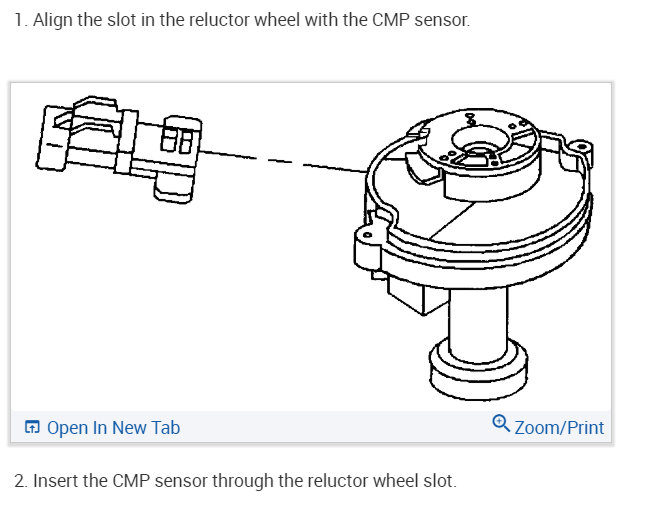 1. Align the slot in the reluctor wheel with the CMP sensor.

Open In New Tab

Zoom/Print

2. Insert the CMP sensor through the reluctor wheel slot.