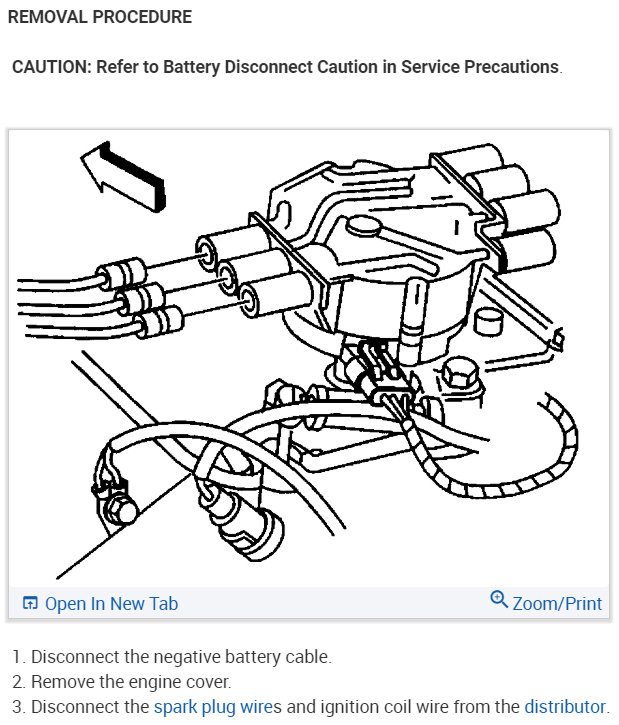 REMOVAL PROCEDURE

CAUTION: Refer to Battery Disconnect Caution in Service Precautions.

Open In New Tab

Zoom/Print

1. Disconnect the negative battery cable.
2. Remove the engine cover.
3. Disconnect the spark plug wires and ignition coil wire from the distributor.