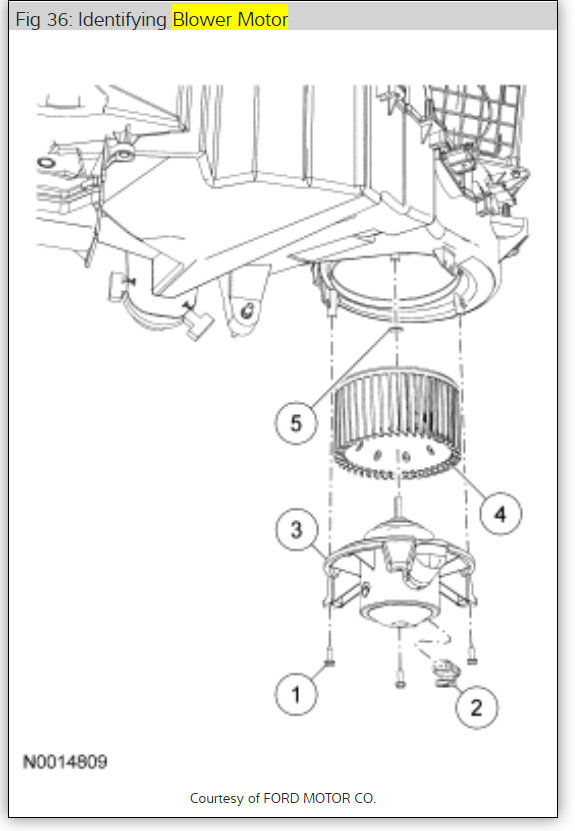 Fig 36: Identifying Blower Motor

5

4

3

1

2

N0014809

Courtesy of FORD MOTOR CO.