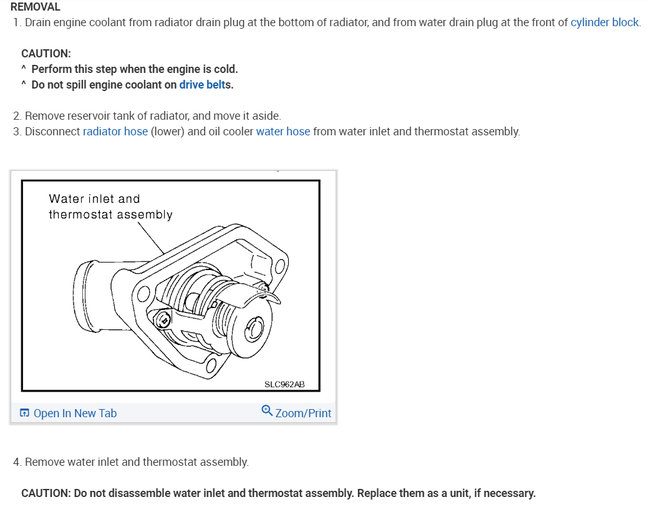 REMOVAL
1. Drain engine coolant from radiator drain plug at the bottom of radiator, and from water drain plug at the front of cylinder block.

CAUTION:
^ Perform this step when the engine is cold.
^ Do not spill engine coolant on drive belts.

2. Remove reservoir tank of radiator, and move it aside.
3. Disconnect radiator hose (lower) and oil cooler water hose from water inlet and thermostat assembly.

Water inlet and thermostat assembly

SLC962AB

Open In New Tab

Zoom/Print

4. Remove water inlet and thermostat assembly.

CAUTION: Do not disassemble water inlet and thermostat assembly. Replace them as a unit, if necessary.