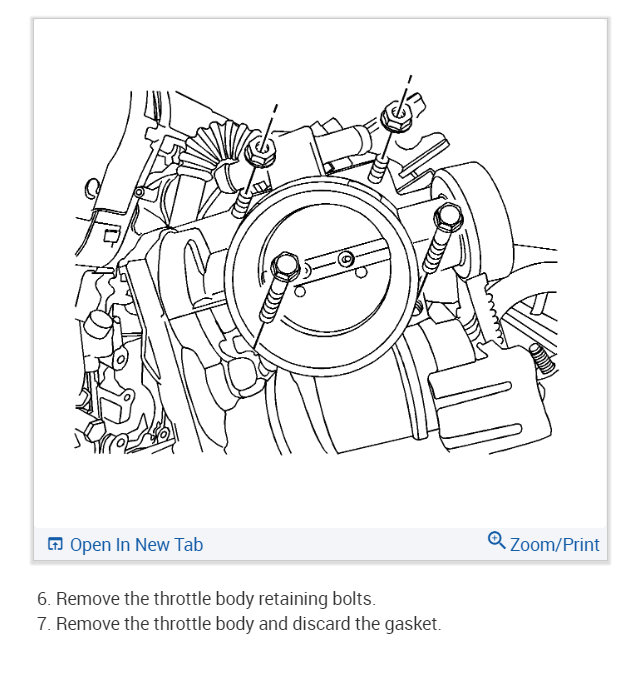 Open In New Tab
Zoom/Print

6. Remove the throttle body retaining bolts.
7. Remove the throttle body and discard the gasket.