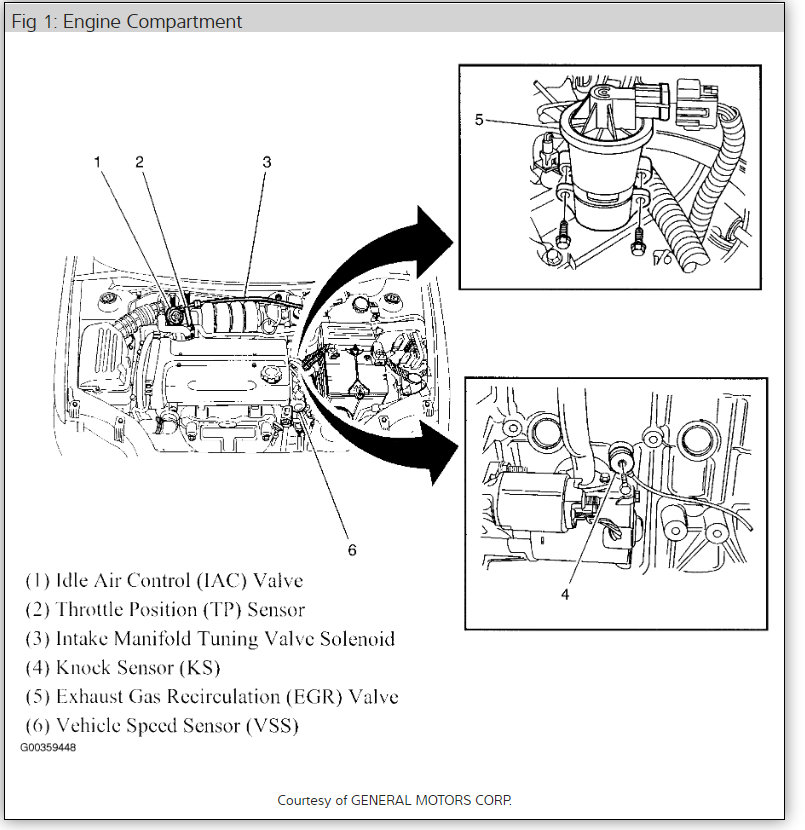 Fig 1: Engine Compartment

1
2
3
5
6
4

(1) Idle Air Control (IAC) Valve
(2) Throttle Position (TP) Sensor
(3) Intake Manifold Tuning Valve Solenoid
(4) Knock Sensor (KS)
(5) Exhaust Gas Recirculation (EGR) Valve
(6) Vehicle Speed Sensor (VSS)
G00359448

Courtesy of GENERAL MOTORS CORP.