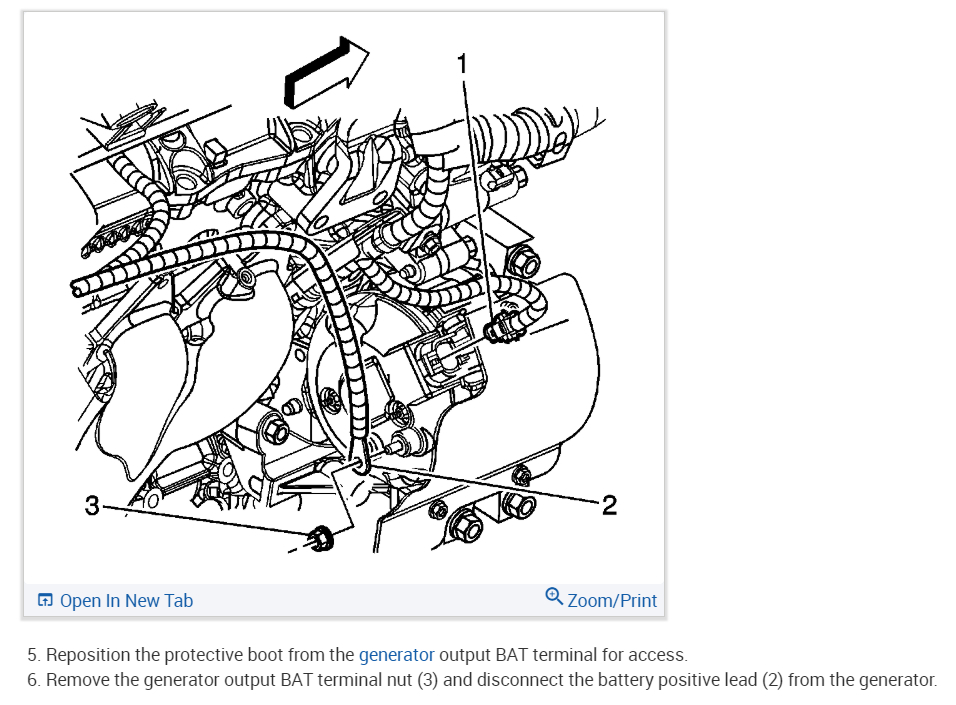 1

3

2

Open In New Tab

Zoom/Print

5. Reposition the protective boot from the generator output BAT terminal for access.
6. Remove the generator output BAT terminal nut (3) and disconnect the battery positive lead (2) from the generator.