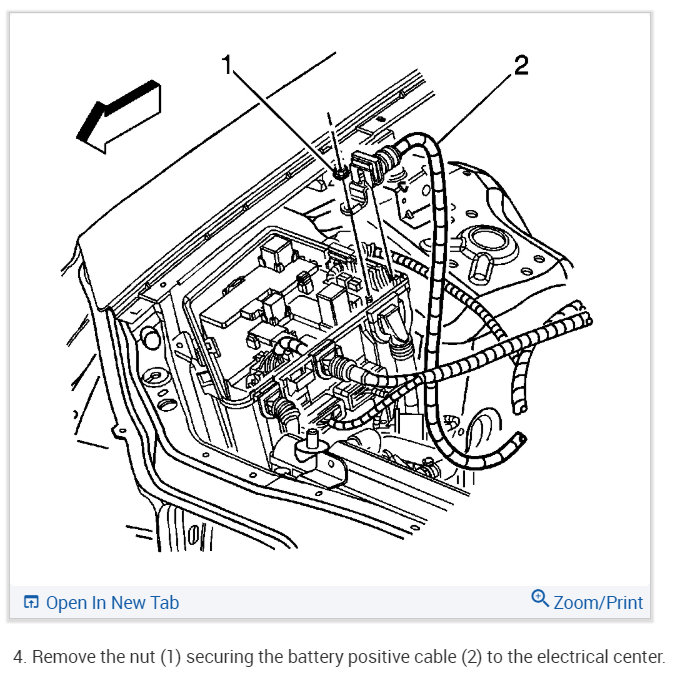 1

2

Open In New Tab

Zoom/Print

4. Remove the nut (1) securing the battery positive cable (2) to the electrical center.