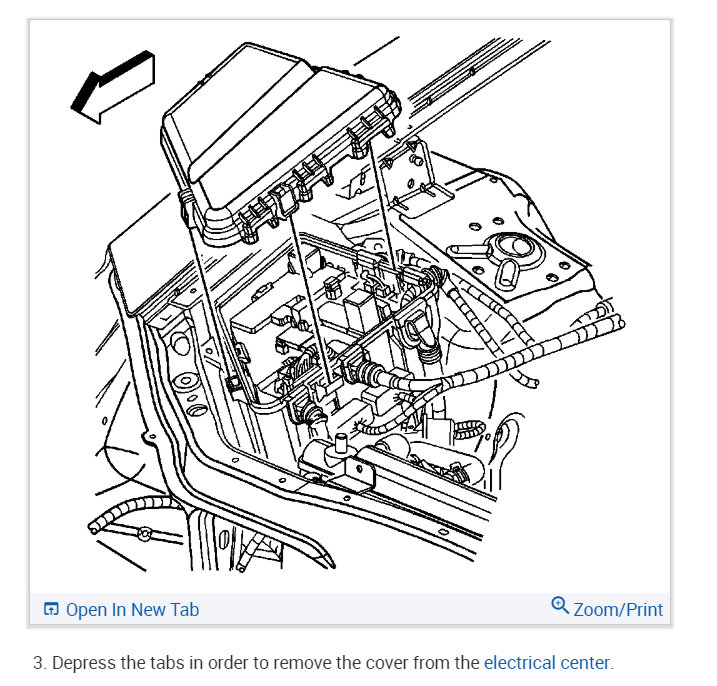 Open In New Tab

Zoom/Print

3. Depress the tabs in order to remove the cover from the electrical center.