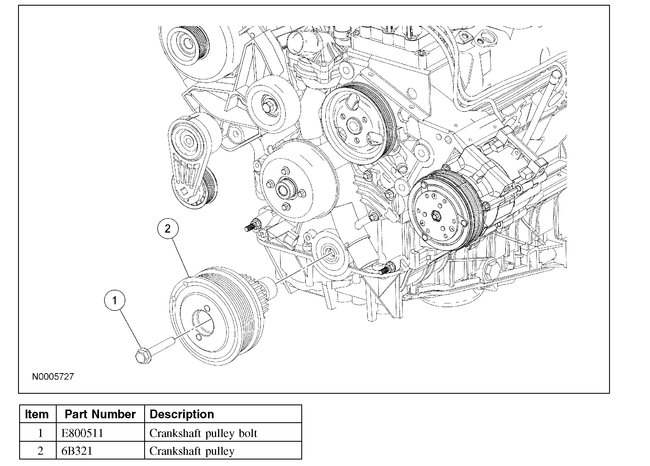 2

1

N0005727

| Item | Part Number | Description |
|---|---|---|
| 1 | E800511 | Crankshaft pulley bolt |
| 2 | 6B321 | Crankshaft pulley |