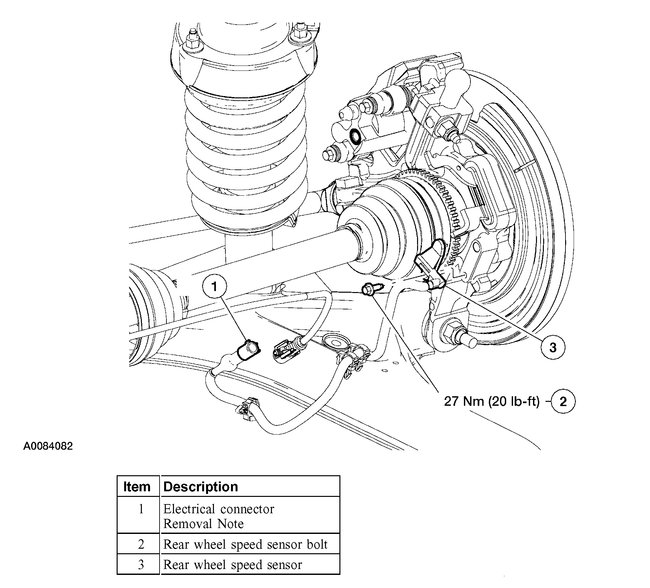 1

3

27 Nm (20 lb-ft) 2

A0084082

| Item | Description |
|---|---|
| 1 | Electrical connector Removal Note |
| 2 | Rear wheel speed sensor bolt |
| 3 | Rear wheel speed sensor |