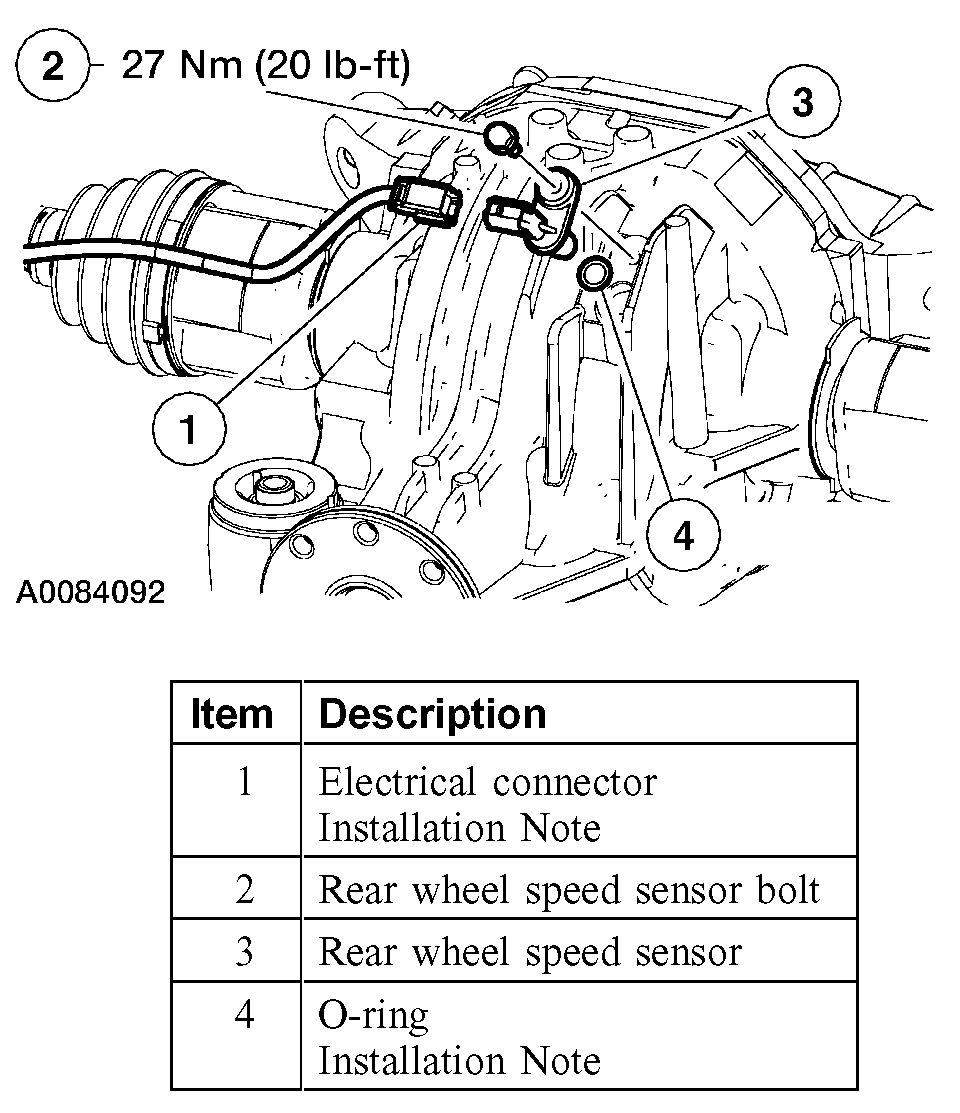 2 27 Nm (20 lb-ft)

3

1

4

A0084092

| Item | Description |
|---|---|
| 1 | Electrical connector Installation Note |
| 2 | Rear wheel speed sensor bolt |
| 3 | Rear wheel speed sensor |
| 4 | O-ring Installation Note |